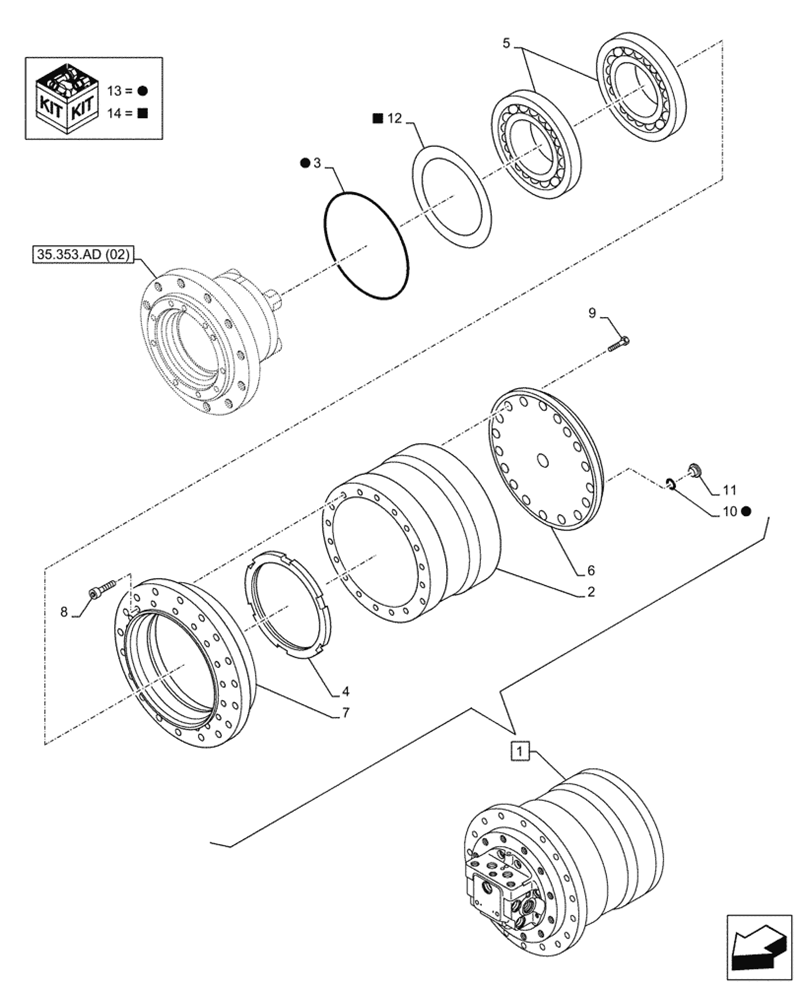 KIT KIT
13 = ●
14 = ■

5

■ 12

● 3

35.353.AD (02)

9

11

10 ●

6

2

8

4

7

1